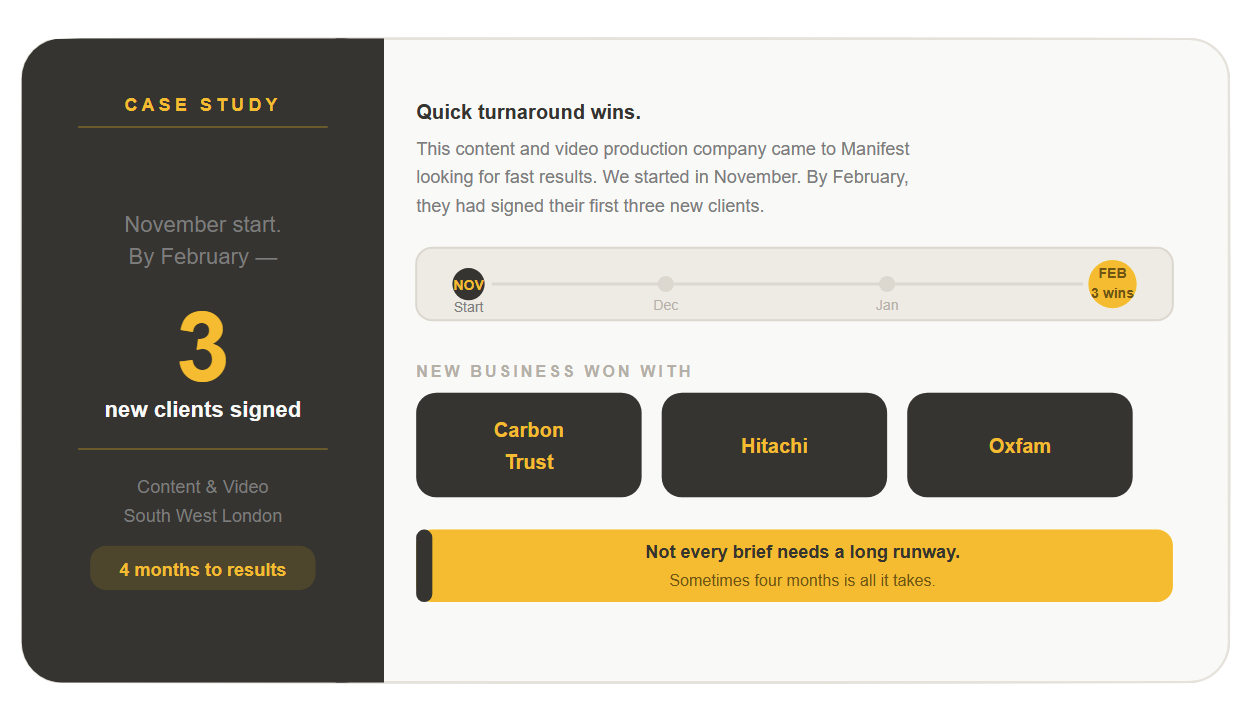 CASE STUDY

November start.
By February —

3

new clients signed

Content & Video
South West London

4 months to results

Quick turnaround wins.

This content and video production company came to Manifest looking for fast results. We started in November. By February, they had signed their first three new clients.

NOV
Start

Dec

Jan

FEB
3 wins

NEW BUSINESS WON WITH

Carbon Trust

Hitachi

Oxfam

Not every brief needs a long runway.

Sometimes four months is all it takes.